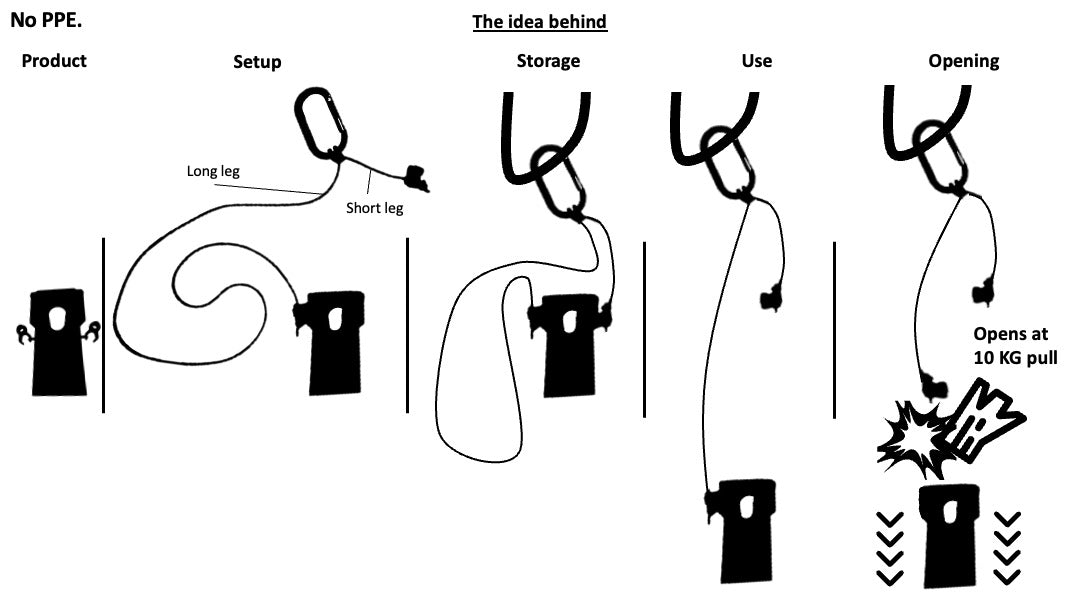 No PPE.

The idea behind

Product

Setup

Long leg

Short leg

Storage

Use

Opening

Opens at 10 KG pull