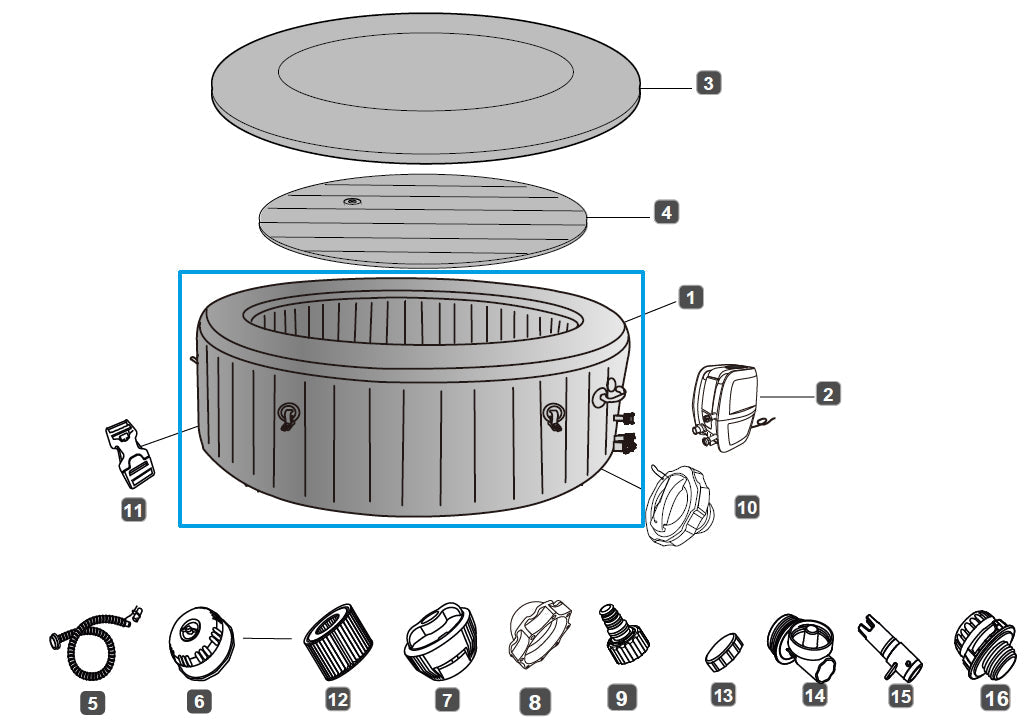 3
4
1
2
11
10
5
6
12
7
8
9
13
14
15
16