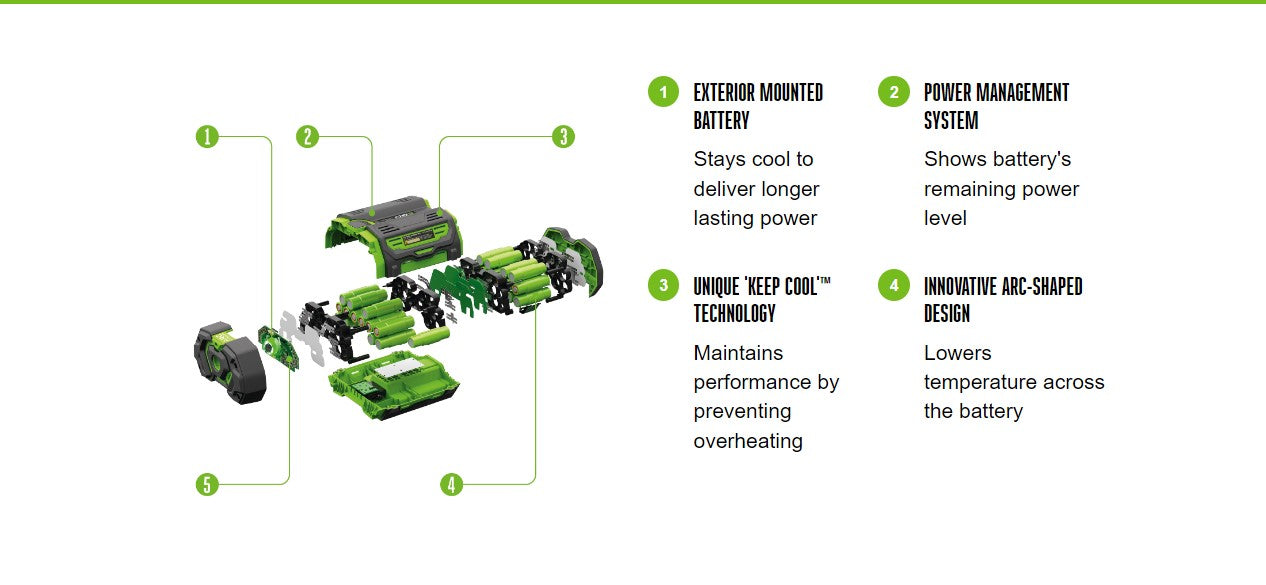 1

2

3

5

4

1 EXTERIOR MOUNTED BATTERY

Stays cool to deliver longer lasting power

2 POWER MANAGEMENT SYSTEM

Shows battery's remaining power level

3 UNIQUE 'KEEP COOL'™ TECHNOLOGY

Maintains performance by preventing overheating

4 INNOVATIVE ARC-SHAPED DESIGN

Lowers temperature across the battery